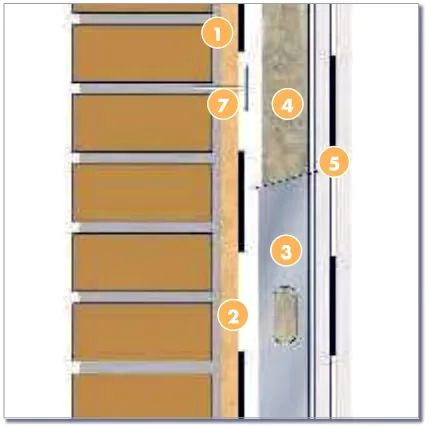 1
7
4
5
3
2